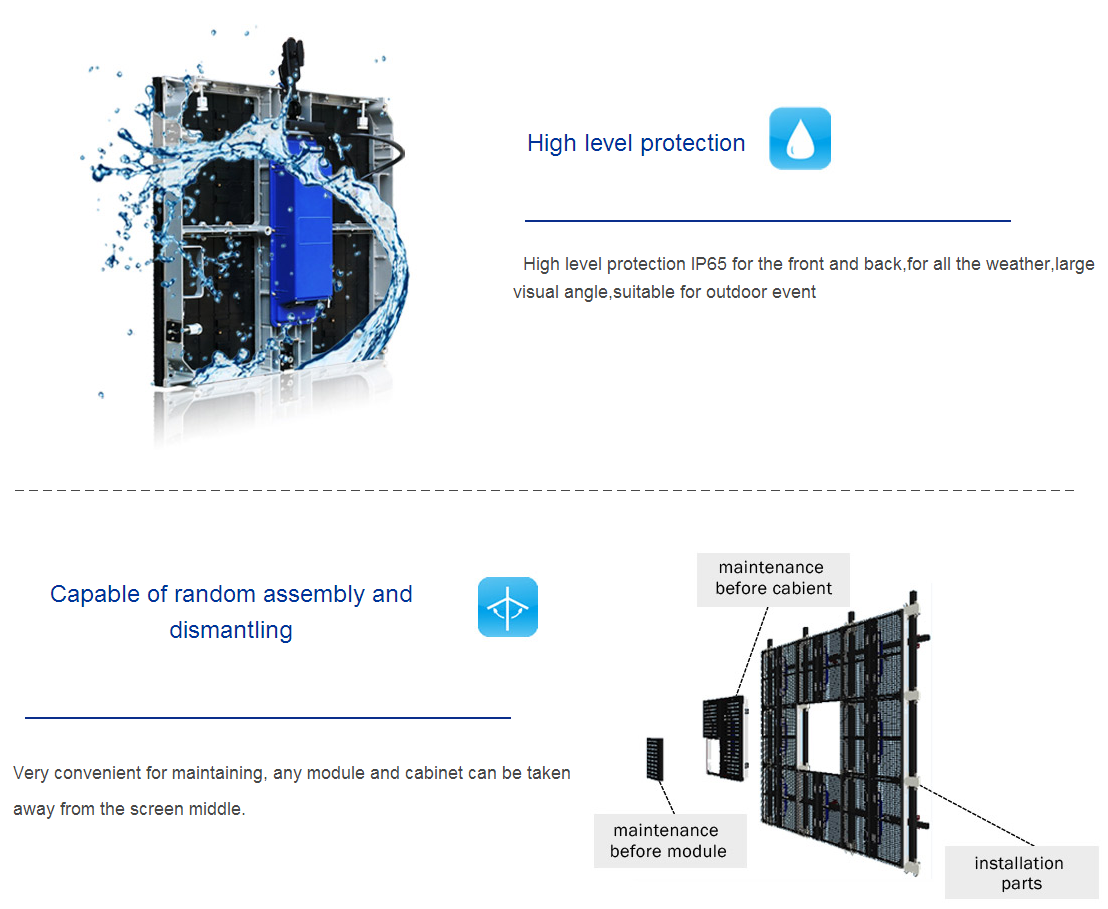 High level protection

High level protection IP65 for the front and back,for all the weather,large visual angle,suitable for outdoor event

Capable of random assembly and dismantling

Very convenient for maintaining, any module and cabinet can be taken away from the screen middle.

maintenance before cabient

maintenance before module

installation parts